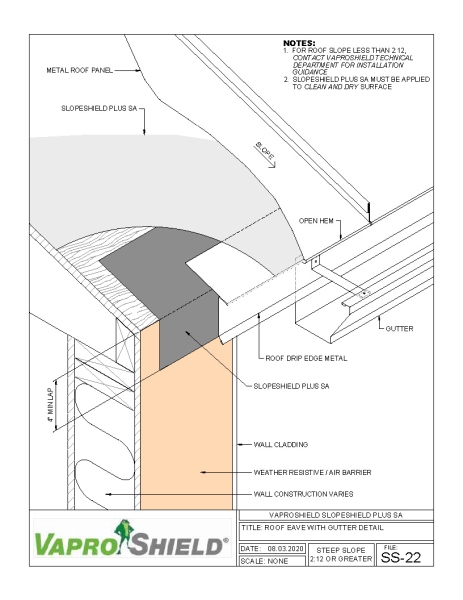 NOTES:
1. FOR ROOF SLOPE LESS THAN 2:12, CONTACT VAPROSHIELD TECHNICAL DEPARTMENT FOR INSTALLATION GUIDANCE
2. SLOPESHIELD PLUS SA MUST BE APPLIED TO CLEAN AND DRY SURFACE

METAL ROOF PANEL

SLOPESHIELD PLUS SA

SLOPE

OPEN HEM

GUTTER

ROOF DRIP EDGE METAL

SLOPESHIELD PLUS SA

4" MIN LAP

WALL CLADDING

WEATHER RESISTIVE / AIR BARRIER

WALL CONSTRUCTION VARIES

VAPROSHIELD®

VAPROSHIELD SLOPESHIELD PLUS SA

TITLE: ROOF EAVE WITH GUTTER DETAIL

DATE: 08.03.2020

SCALE: NONE

STEEP SLOPE 2:12 OR GREATER

FILE:
SS-22